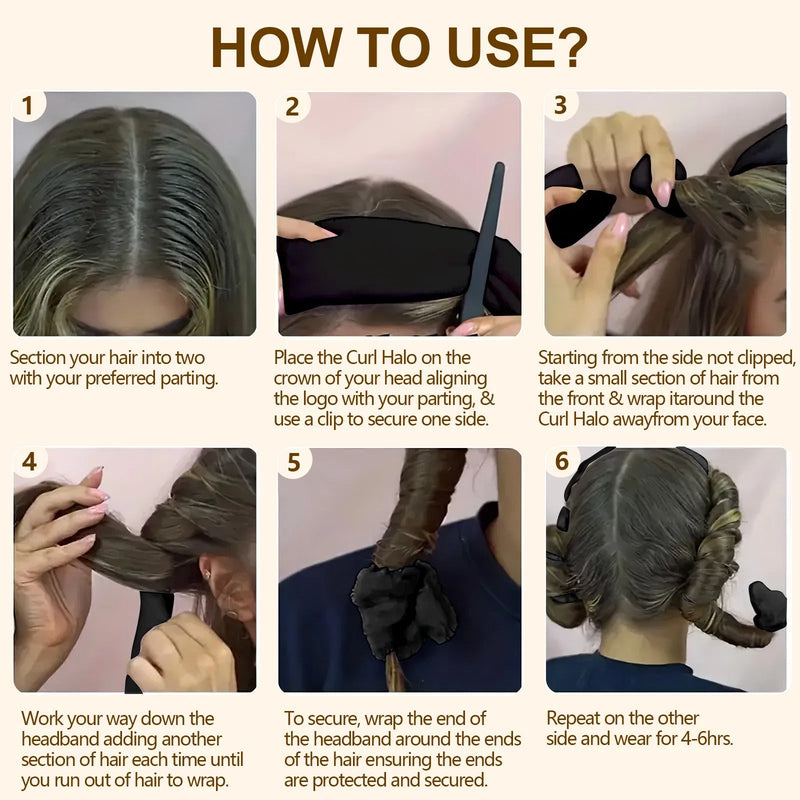 HOW TO USE?

1

Section your hair into two with your preferred parting.

2

Place the Curl Halo on the crown of your head aligning the logo with your parting, & use a clip to secure one side.

3

Starting from the side not clipped, take a small section of hair from the front & wrap itaround the Curl Halo awayfrom your face.

4

Work your way down the headband adding another section of hair each time until you run out of hair to wrap.

5

To secure, wrap the end of the headband around the ends of the hair ensuring the ends are protected and secured.

6

Repeat on the other side and wear for 4-6hrs.