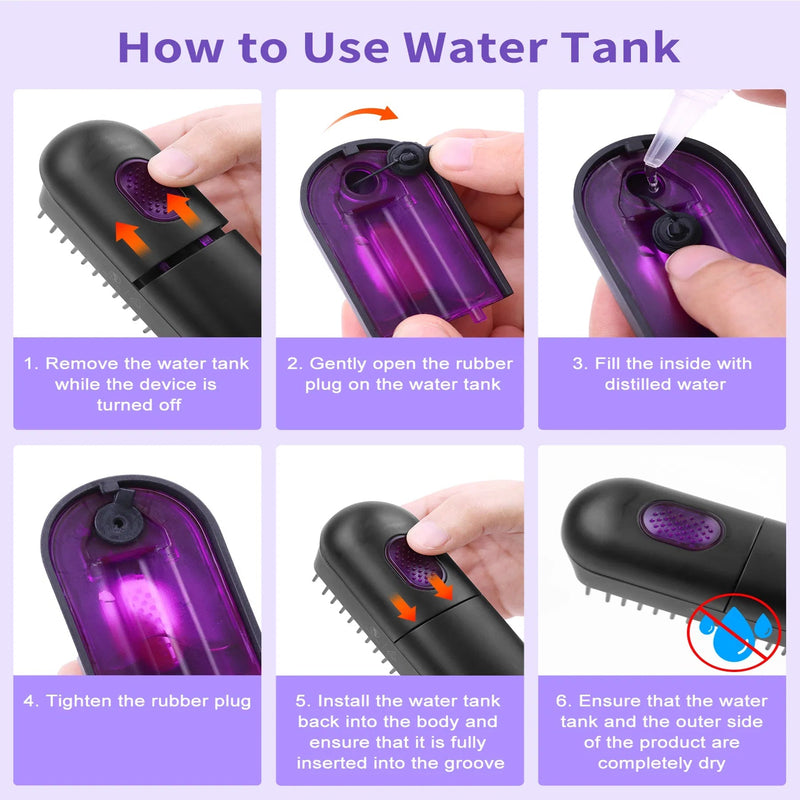 How to Use Water Tank

1. Remove the water tank while the device is turned off

2. Gently open the rubber plug on the water tank

3. Fill the inside with distilled water

4. Tighten the rubber plug

5. Install the water tank back into the body and ensure that it is fully inserted into the groove

6. Ensure that the water tank and the outer side of the product are completely dry